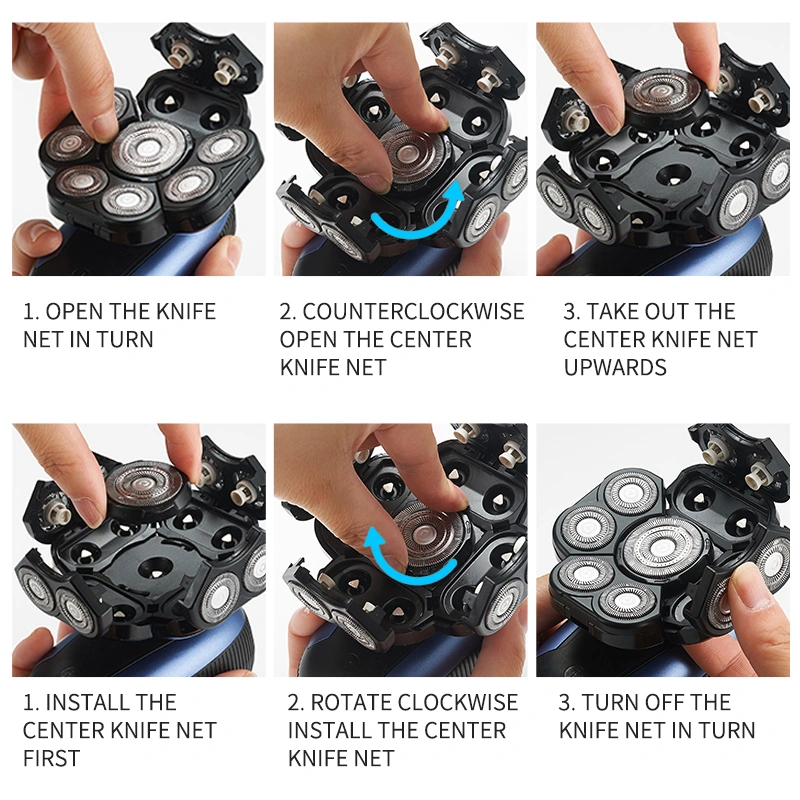 1. OPEN THE KNIFE NET IN TURN

2. COUNTERCLOCKWISE OPEN THE CENTER KNIFE NET

3. TAKE OUT THE CENTER KNIFE NET UPWARDS

1. INSTALL THE CENTER KNIFE NET FIRST

2. ROTATE CLOCKWISE INSTALL THE CENTER KNIFE NET

3. TURN OFF THE KNIFE NET IN TURN