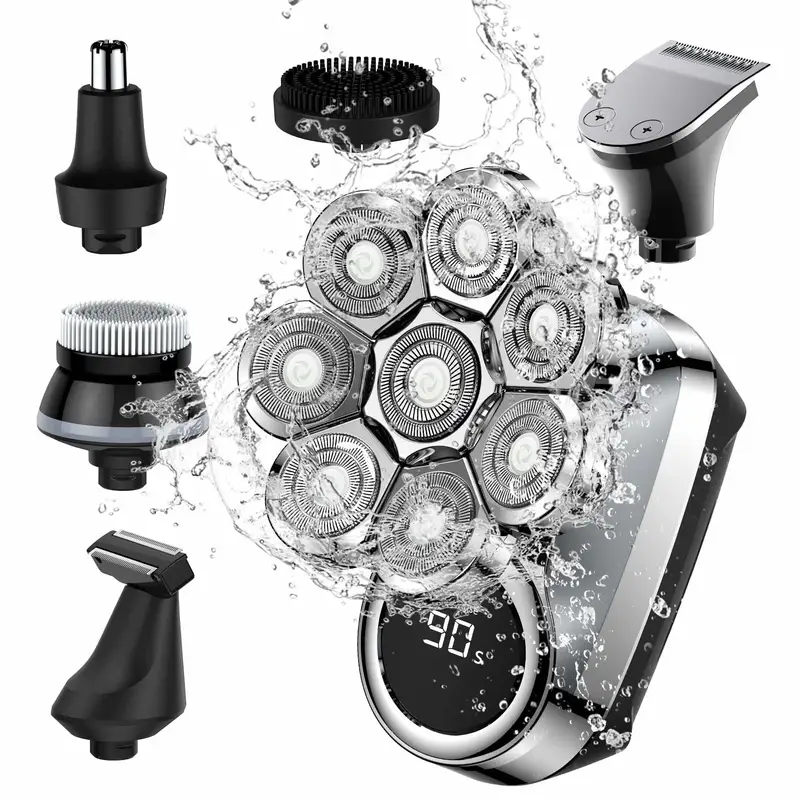 90s