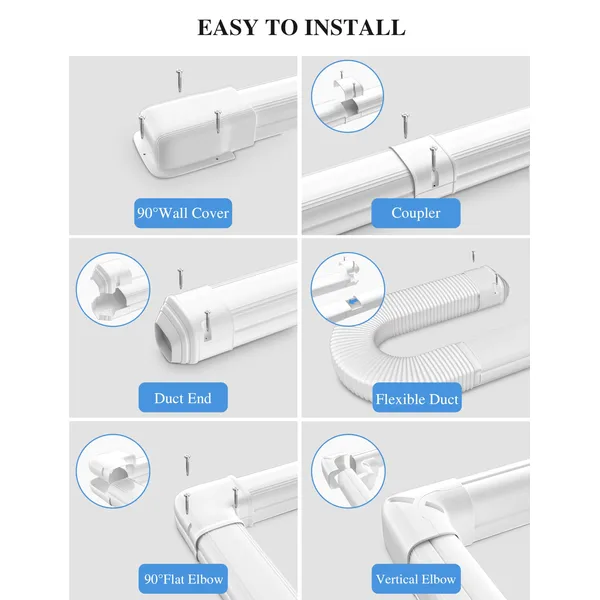 EASY TO INSTALL

90°Wall Cover

Coupler

Duct End

Flexible Duct

90°Flat Elbow

Vertical Elbow