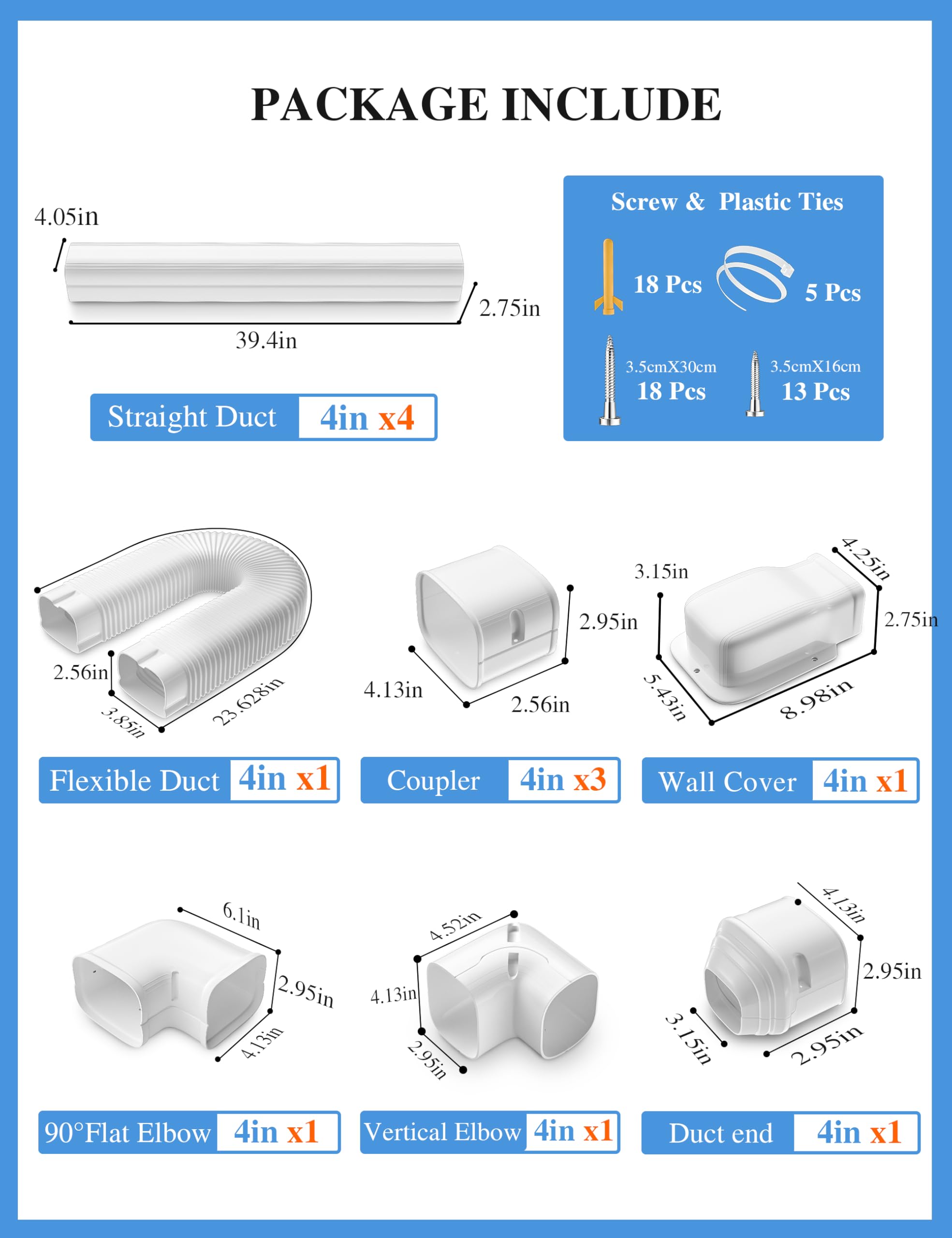 PACKAGE INCLUDE

4.05in
2.75in
39.4in

Straight Duct 4in x4

Screw & Plastic Ties
18 Pcs
5 Pcs
3.5cmX30cm
18 Pcs
3.5cmX16cm
13 Pcs

2.56in
3.85in
23.628in

Flexible Duct 4in x1

2.95in
4.13in
2.56in

Coupler 4in x3

3.15in
4.25in
2.75in
5.43in
8.98in

Wall Cover 4in x1

6.1in
2.95in
4.13in

90°Flat Elbow 4in x1

4.52in
4.13in
2.95in

Vertical Elbow 4in x1

4.13in
2.95in
3.15in
2.95in

Duct end 4in x1