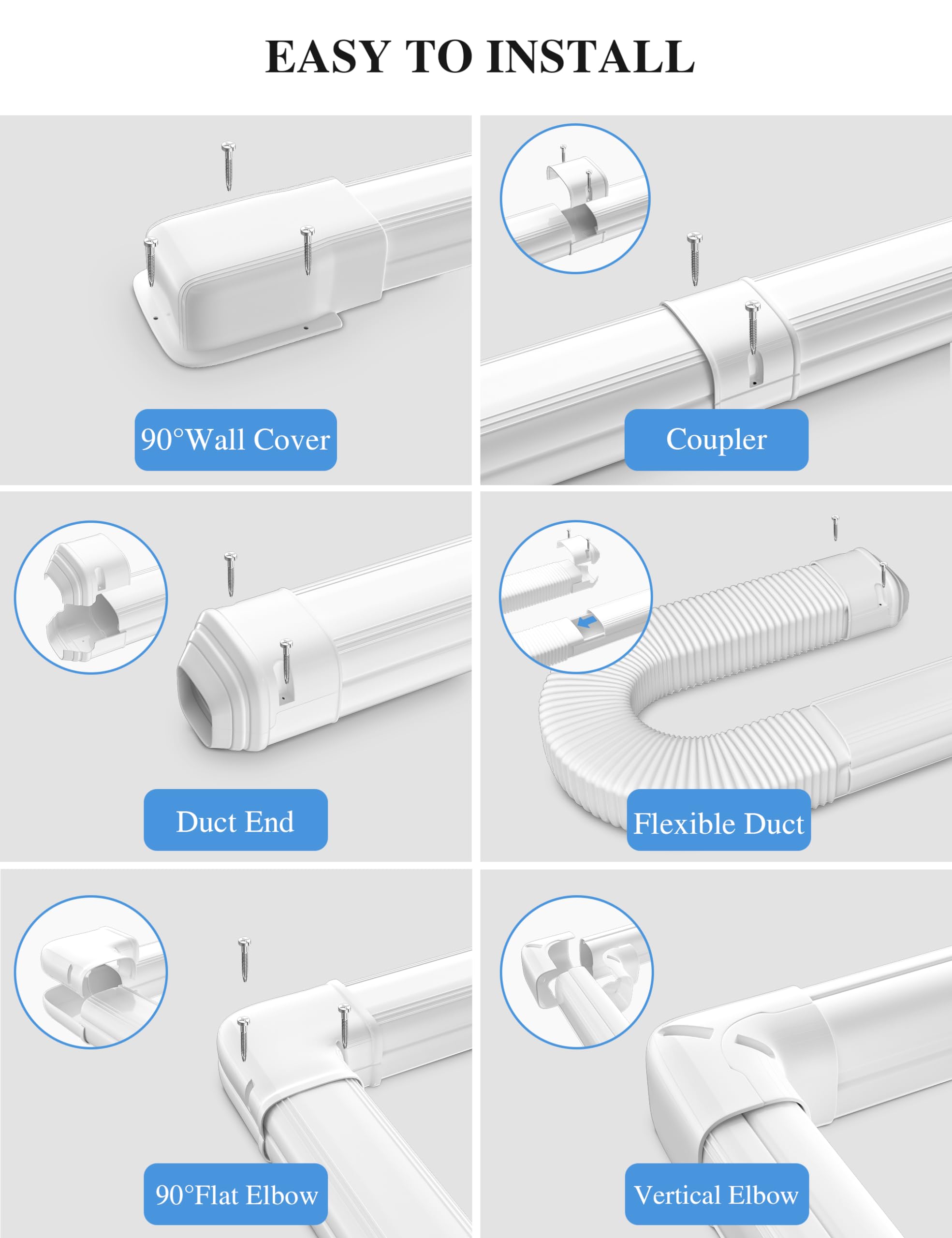 EASY TO INSTALL

90°Wall Cover

Coupler

Duct End

Flexible Duct

90°Flat Elbow

Vertical Elbow