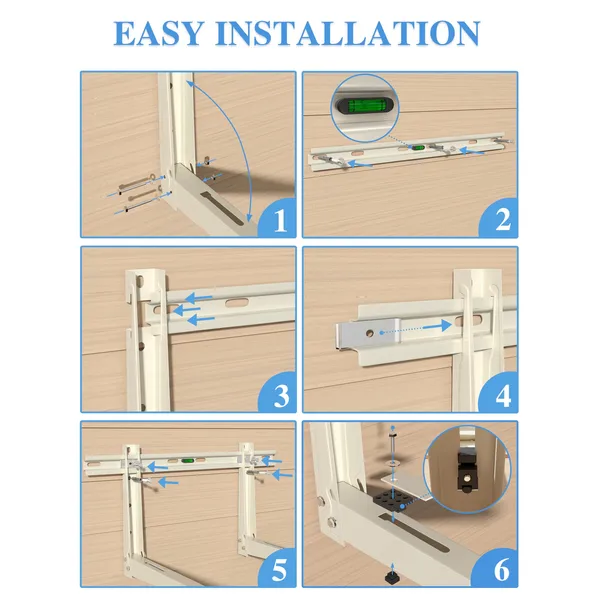 EASY INSTALLATION

1

2

3

4

5

6