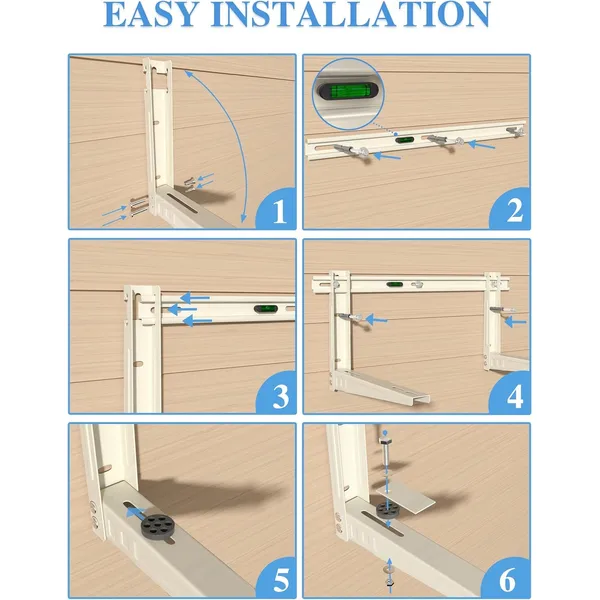 EASY INSTALLATION

1

2

3

4

5

6