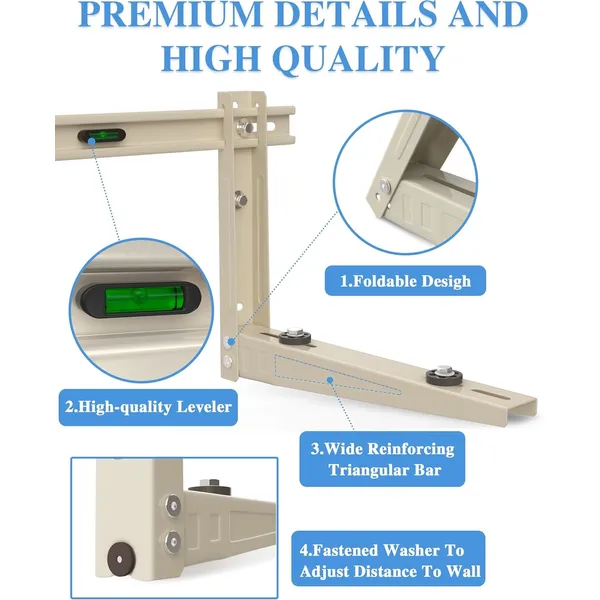 PREMIUM DETAILS AND HIGH QUALITY

1.Foldable Desigh

2.High-quality Leveler

3.Wide Reinforcing Triangular Bar

4.Fastened Washer To Adjust Distance To Wall