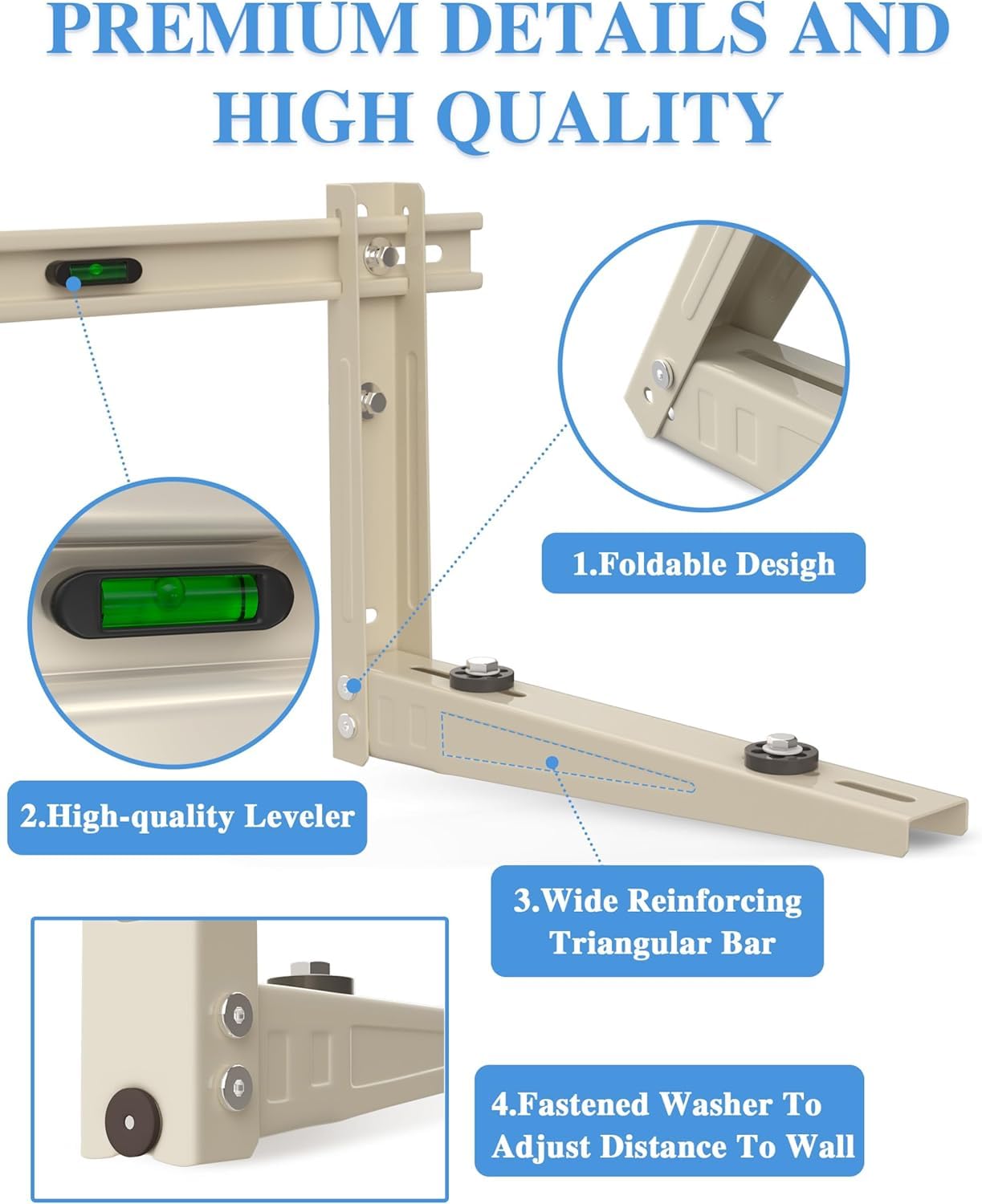 PREMIUM DETAILS AND HIGH QUALITY

1.Foldable Desigh

2.High-quality Leveler

3.Wide Reinforcing Triangular Bar

4.Fastened Washer To Adjust Distance To Wall