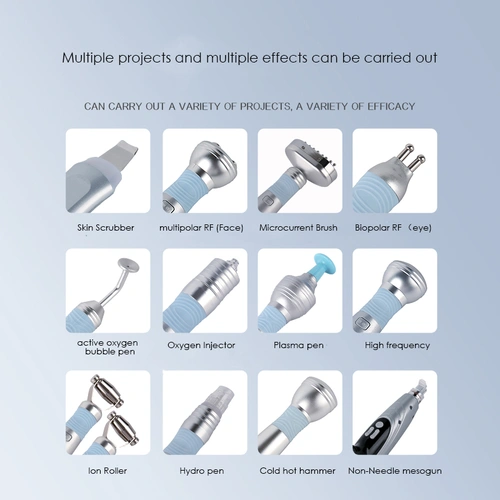 Multiple projects and multiple effects can be carried out

CAN CARRY OUT A VARIETY OF PROJECTS, A VARIETY OF EFFICACY

Skin Scrubber

multipolar RF (Face)

Microcurrent Brush

Biopolar RF （eye)

active oxygen bubble pen

Oxygen Injector

Plasma pen

High frequency

Ion Roller

Hydro pen

Cold hot hammer

Non-Needle mesogun