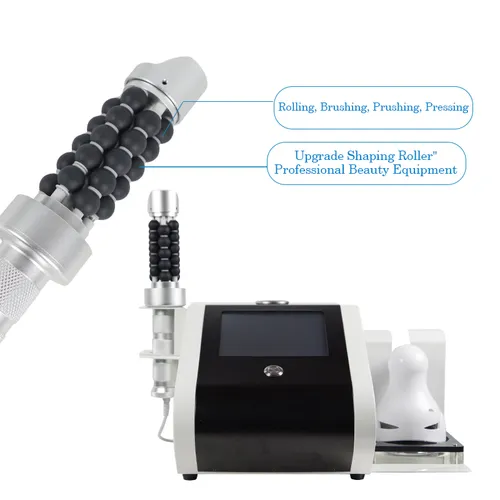 Rolling, Brushing, Prushing, Pressing

Upgrade Shaping Roller"
Professional Beauty Equipment