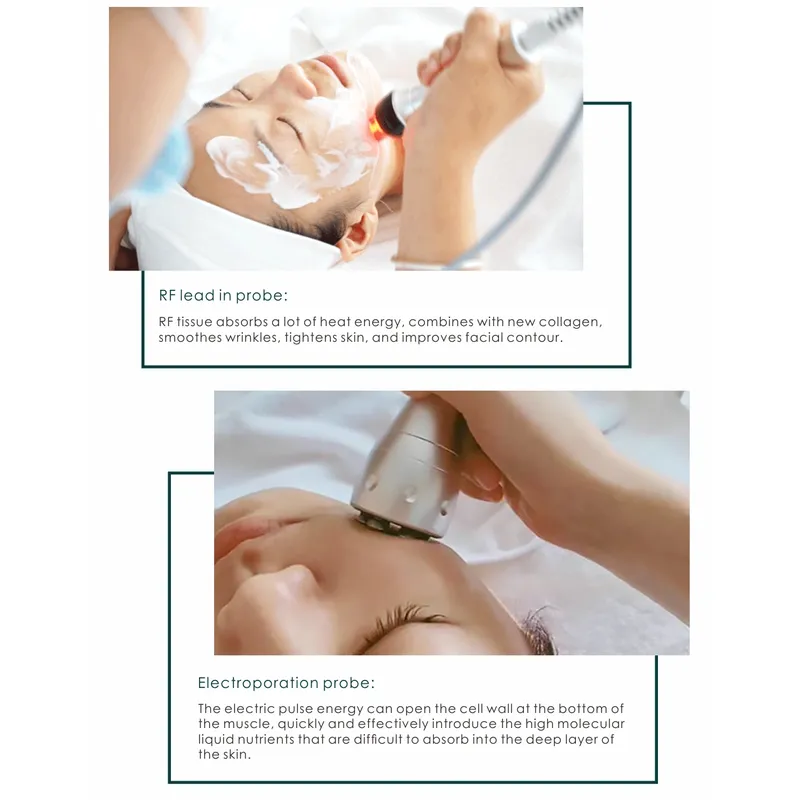 RF lead in probe:

RF tissue absorbs a lot of heat energy, combines with new collagen, smoothes wrinkles, tightens skin, and improves facial contour.

Electroporation probe:

The electric pulse energy can open the cell wall at the bottom of the muscle, quickly and effectively introduce the high molecular liquid nutrients that are difficult to absorb into the deep layer of the skin.