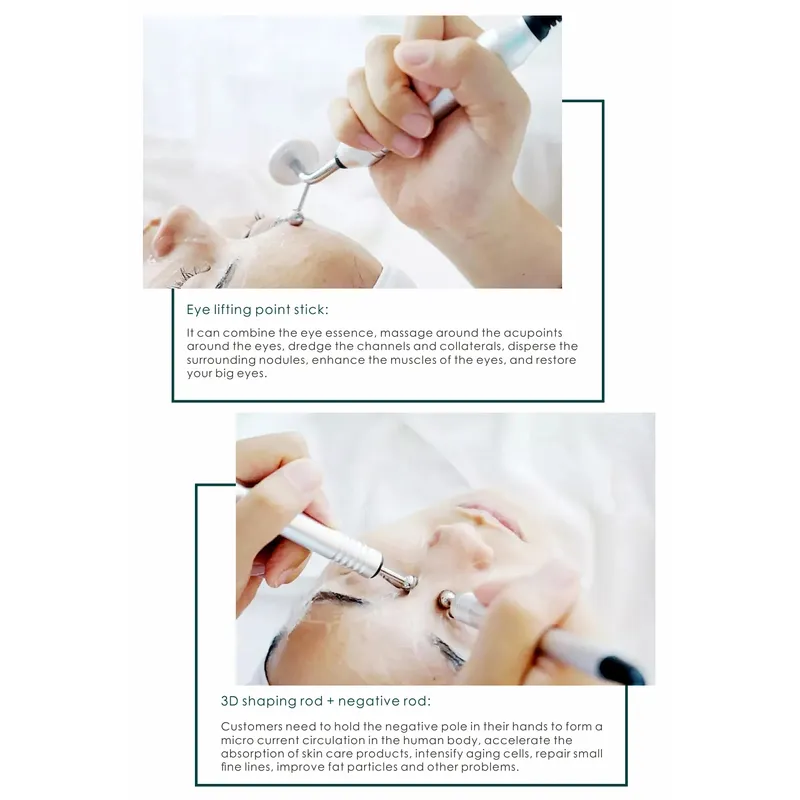 Eye lifting point stick:

It can combine the eye essence, massage around the acupoints around the eyes, dredge the channels and collaterals, disperse the surrounding nodules, enhance the muscles of the eyes, and restore your big eyes.

3D shaping rod + negative rod:

Customers need to hold the negative pole in their hands to form a micro current circulation in the human body, accelerate the absorption of skin care products, intensify aging cells, repair small fine lines, improve fat particles and other problems.