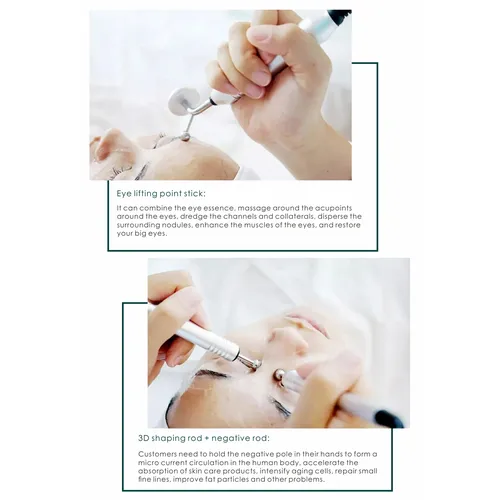 Eye lifting point stick:

It can combine the eye essence, massage around the acupoints around the eyes, dredge the channels and collaterals, disperse the surrounding nodules, enhance the muscles of the eyes, and restore your big eyes.

3D shaping rod + negative rod:

Customers need to hold the negative pole in their hands to form a micro current circulation in the human body, accelerate the absorption of skin care products, intensify aging cells, repair small fine lines, improve fat particles and other problems.