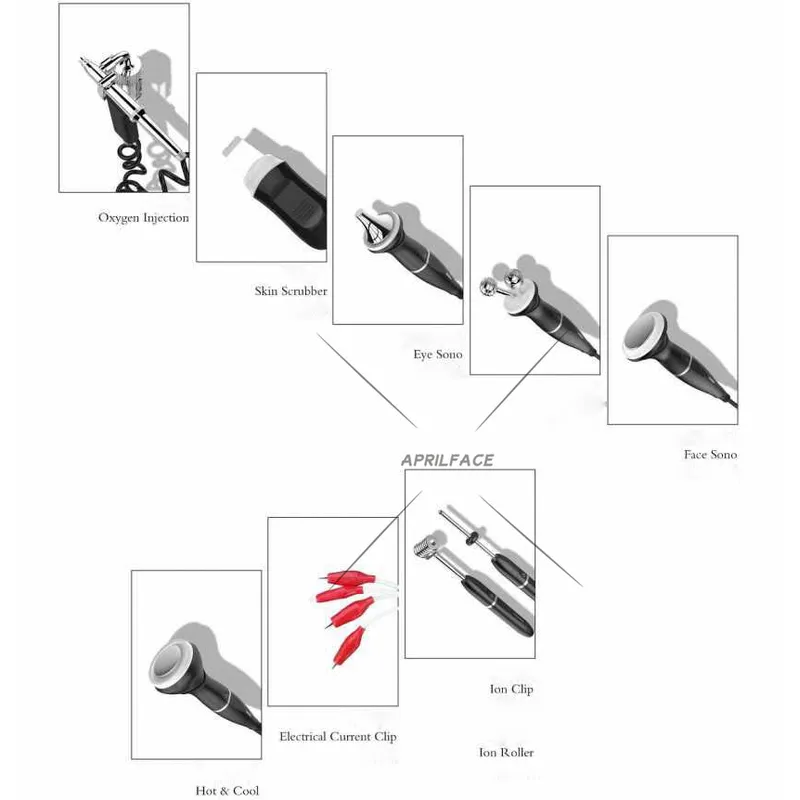 Oxygen Injection

Skin Scrubber

Eye Sono

Face Sono

APRILFACE

Ion Clip

Electrical Current Clip

Ion Roller

Hot & Cool