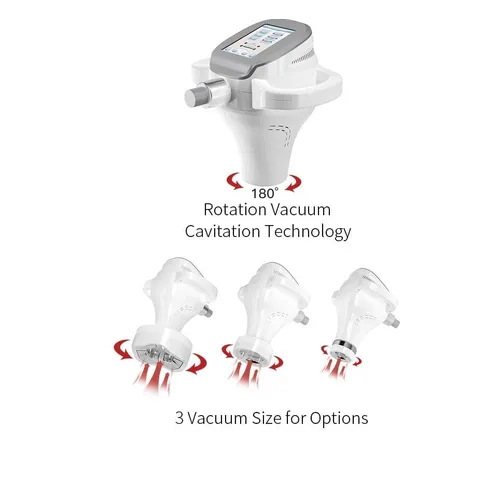 180°
Rotation Vacuum
Cavitation Technology

3 Vacuum Size for Options