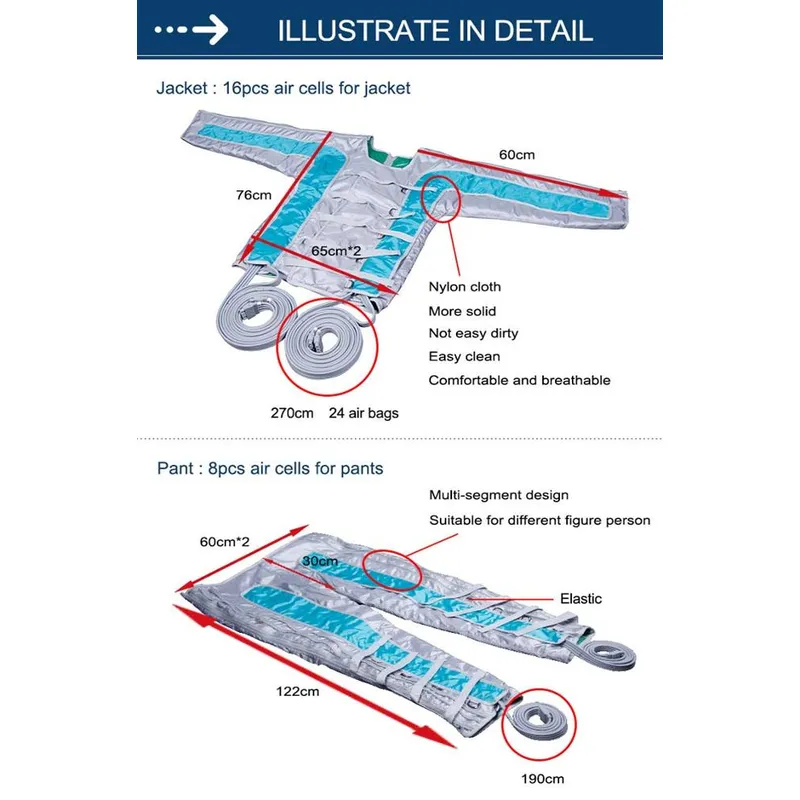 ILLUSTRATE IN DETAIL

Jacket : 16pcs air cells for jacket

60cm

76cm

65cm*2

Nylon cloth
More solid
Not easy dirty
Easy clean
Comfortable and breathable

270cm 24 air bags

Pant : 8pcs air cells for pants

Multi-segment design
Suitable for different figure person

60cm*2

30cm

Elastic

122cm

190cm