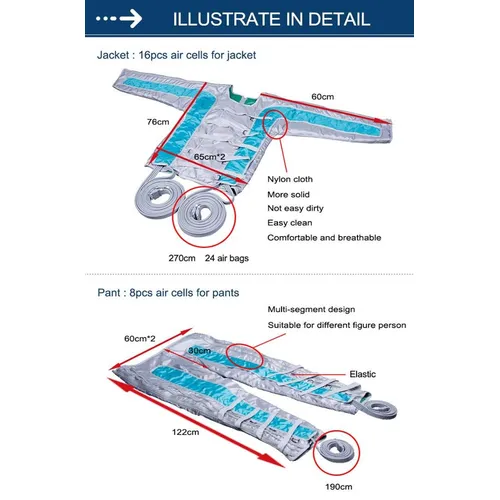 ILLUSTRATE IN DETAIL

Jacket : 16pcs air cells for jacket

60cm

76cm

65cm*2

Nylon cloth
More solid
Not easy dirty
Easy clean
Comfortable and breathable

270cm 24 air bags

Pant : 8pcs air cells for pants

Multi-segment design
Suitable for different figure person

60cm*2

30cm

Elastic

122cm

190cm