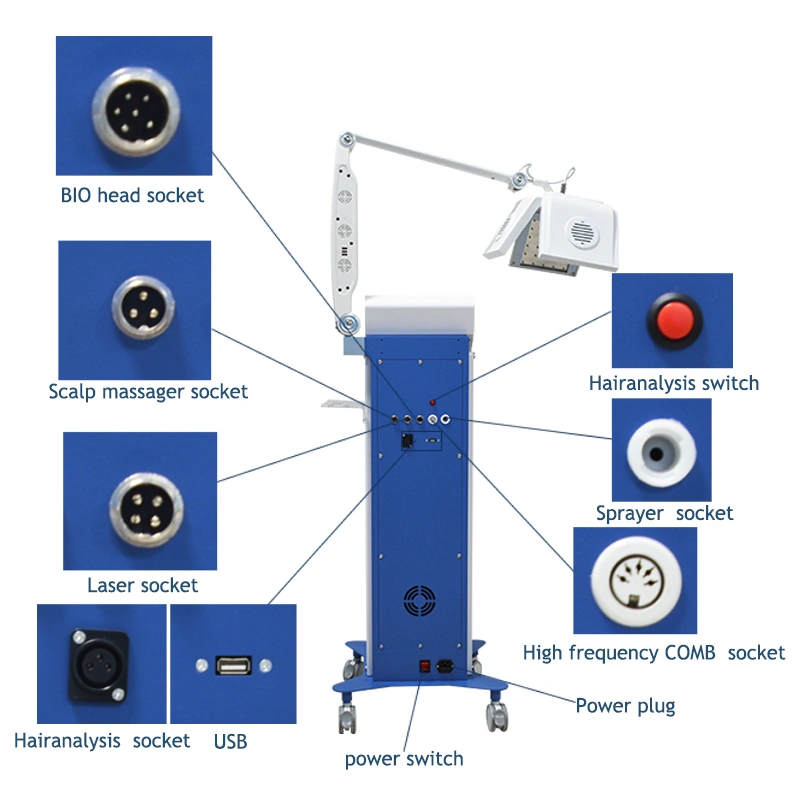 BIO head socket

Scalp massager socket

Laser socket

Hairanalysis socket

USB

Hairanalysis switch

Sprayer socket

High frequency COMB socket

Power plug

power switch