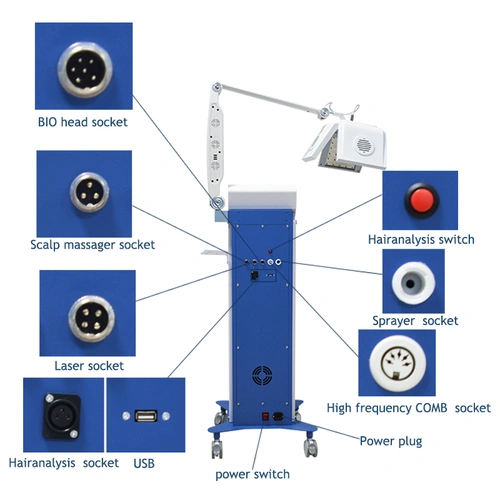 BIO head socket

Scalp massager socket

Laser socket

Hairanalysis socket

USB

Hairanalysis switch

Sprayer socket

High frequency COMB socket

Power plug

power switch