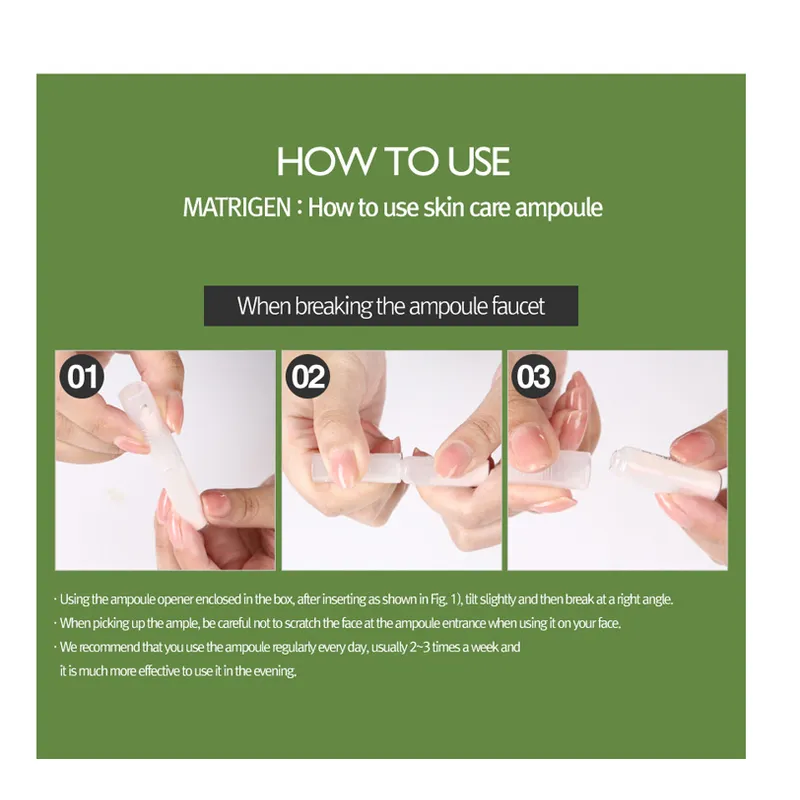 HOW TO USE

MATRIGEN : How to use skin care ampoule

When breaking the ampoule faucet

01

02

03

· Using the ampoule opener enclosed in the box, after inserting as shown in Fig. 1), tilt slightly and then break at a right angle.

· When picking up the ample, be careful not to scratch the face at the ampoule entrance when using it on your face.

· We recommend that you use the ampoule regularly every day, usually 2~3 times a week and it is much more effective to use it in the evening.