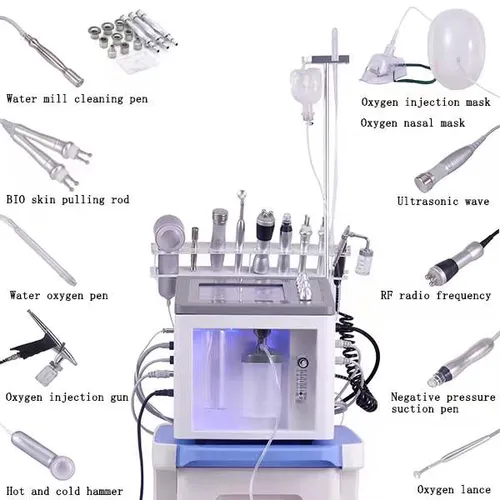 Water mill cleaning pen

BIO skin pulling rod

Water oxygen pen

Oxygen injection gun

Hot and cold hammer

Oxygen injection mask

Oxygen nasal mask

Ultrasonic wave

RF radio frequency

Negative pressure suction pen

Oxygen lance