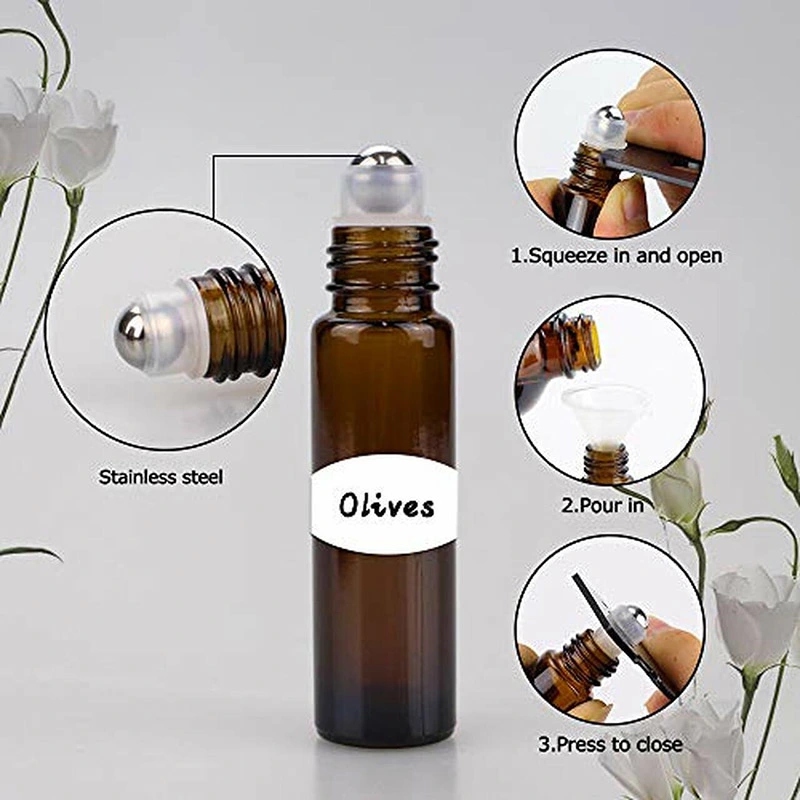 Stainless steel

Olives

1.Squeeze in and open

2.Pour in

3.Press to close