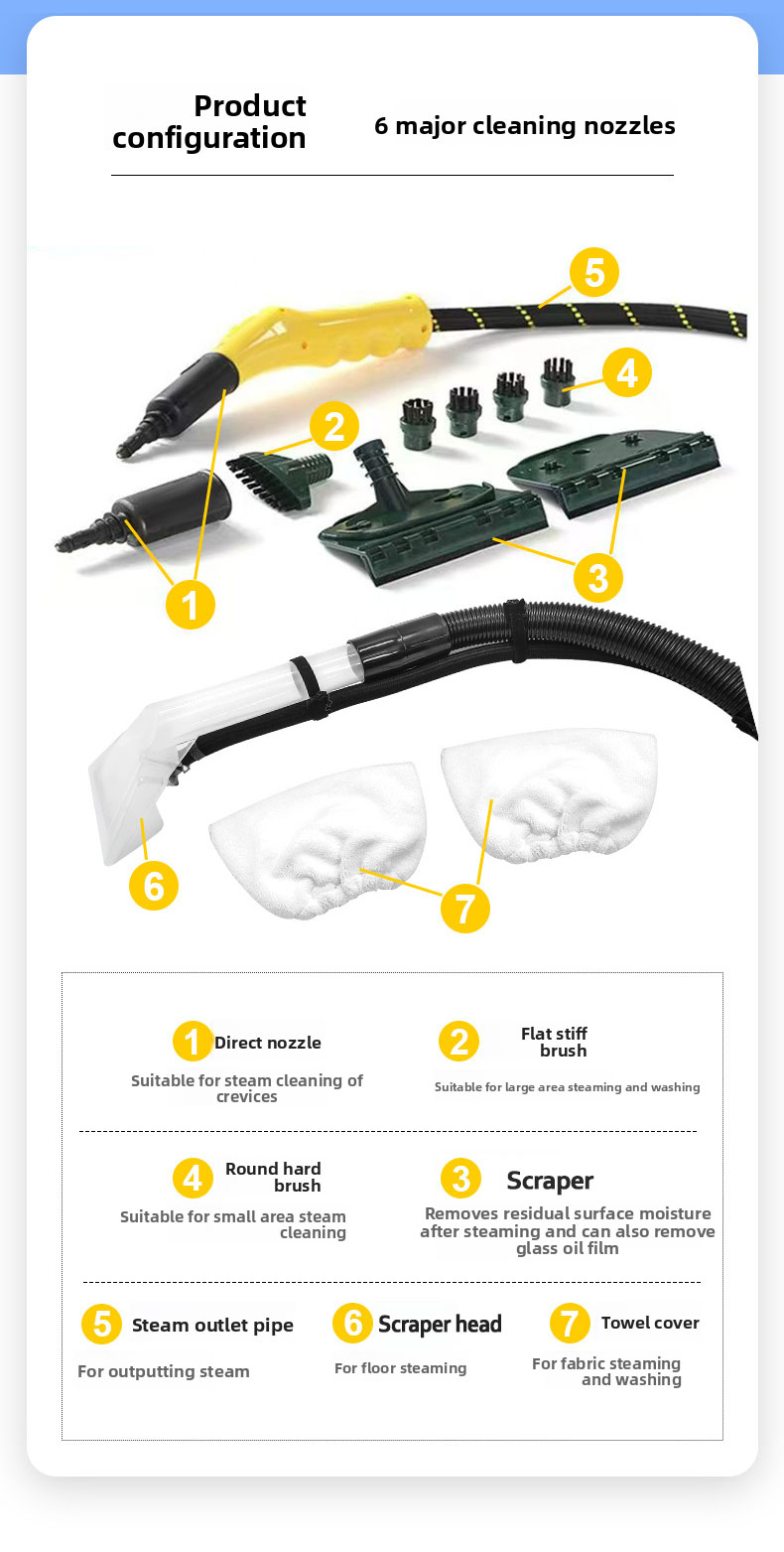 Product configuration

6 major cleaning nozzles

5

4

2

3

1

6

7

1 Direct nozzle

Suitable for steam cleaning of crevices

2 Flat stiff brush

Suitable for large area steaming and washing

4 Round hard brush

Suitable for small area steam cleaning

3 Scraper

Removes residual surface moisture after steaming and can also remove glass oil film

5 Steam outlet pipe

For outputting steam

6 Scraper head

For floor steaming

7 Towel cover

For fabric steaming and washing