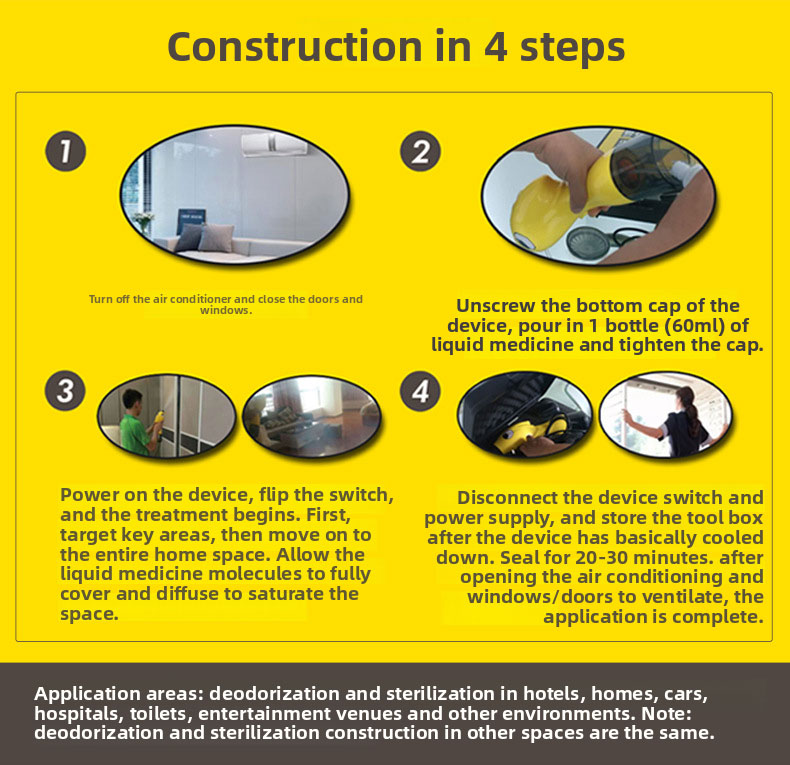 Construction in 4 steps

1

Turn off the air conditioner and close the doors and windows.

2

Unscrew the bottom cap of the device, pour in 1 bottle (60ml) of liquid medicine and tighten the cap.

3

Power on the device, flip the switch, and the treatment begins. First, target key areas, then move on to the entire home space. Allow the liquid medicine molecules to fully cover and diffuse to saturate the space.

4

Disconnect the device switch and power supply, and store the tool box after the device has basically cooled down. Seal for 20-30 minutes. after opening the air conditioning and windows/doors to ventilate, the application is complete.

Application areas: deodorization and sterilization in hotels, homes, cars, hospitals, toilets, entertainment venues and other environments. Note: deodorization and sterilization construction in other spaces are the same.