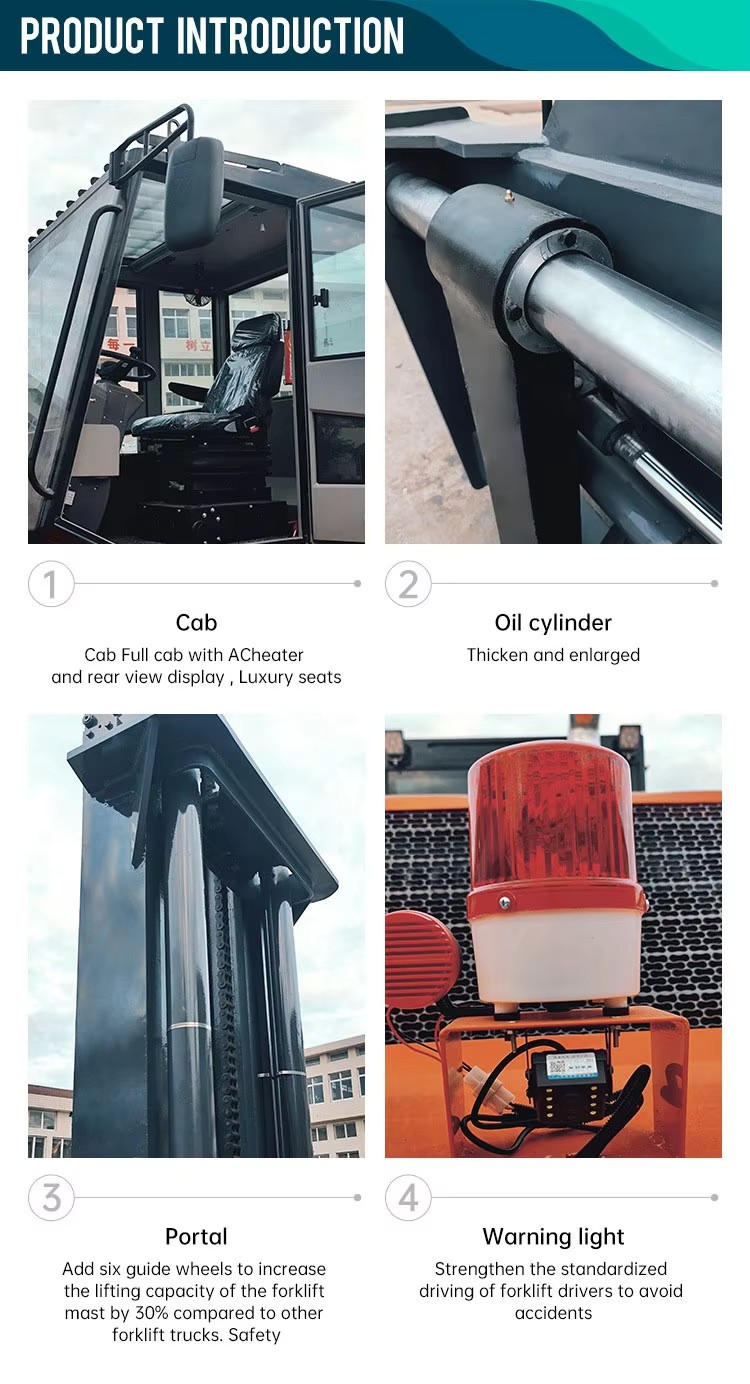 PRODUCT INTRODUCTION

每 树立

1

Cab

Cab Full cab with ACheater and rear view display , Luxury seats

2

Oil cylinder

Thicken and enlarged

3

Portal

Add six guide wheels to increase the lifting capacity of the forklift mast by 30% compared to other forklift trucks. Safety

4

Warning light

Strengthen the standardized driving of forklift drivers to avoid accidents