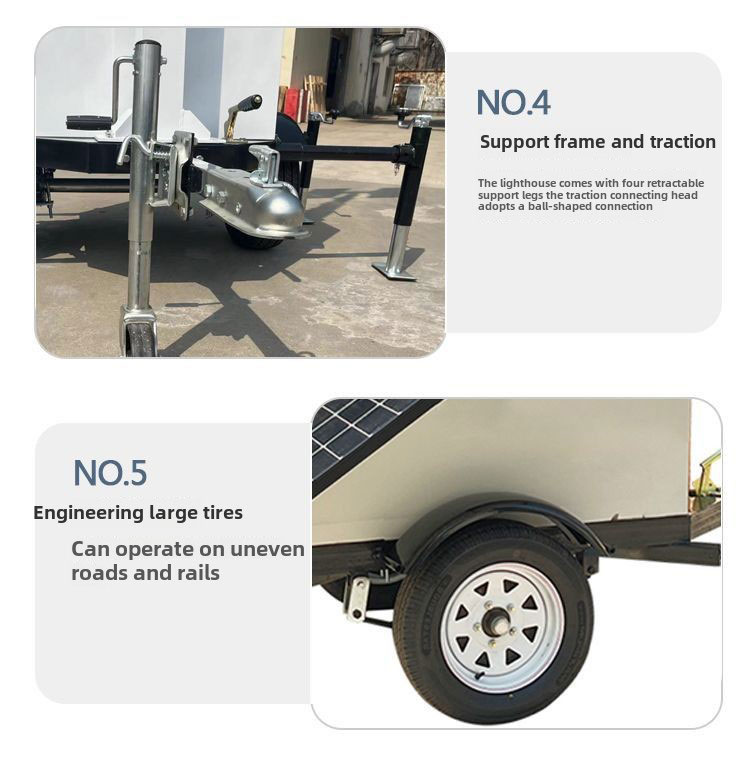 NO.4

Support frame and traction

The lighthouse comes with four retractable support legs the traction connecting head adopts a ball-shaped connection

NO.5

Engineering large tires

Can operate on uneven roads and rails