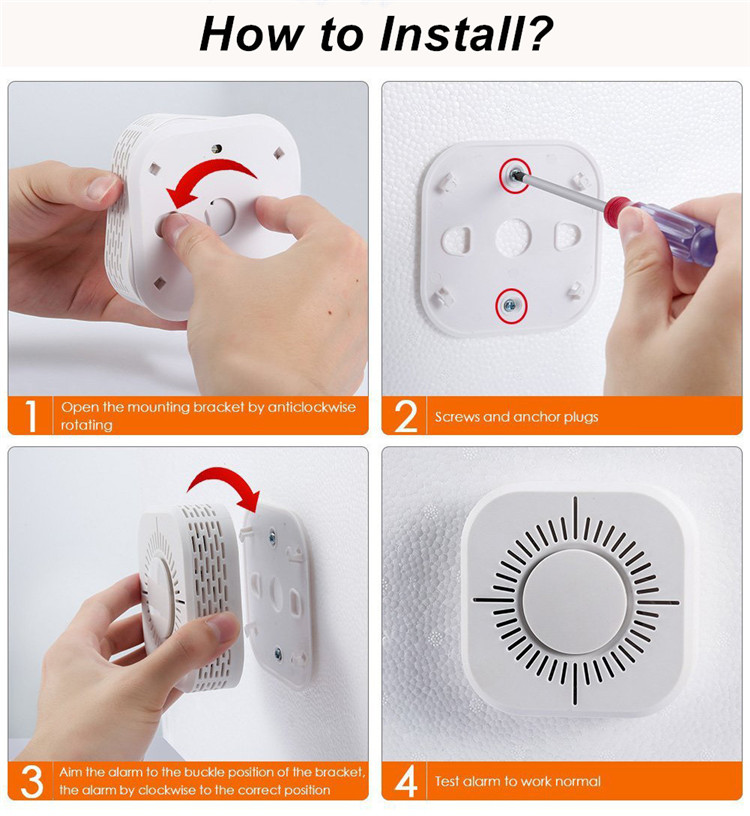 How to Install?

1 Open the mounting bracket by anticlockwise rotating

2 Screws and anchor plugs

3 Aim the alarm to the buckle position of the bracket, the alarm by clockwise to the correct position

4 Test alarm to work normal