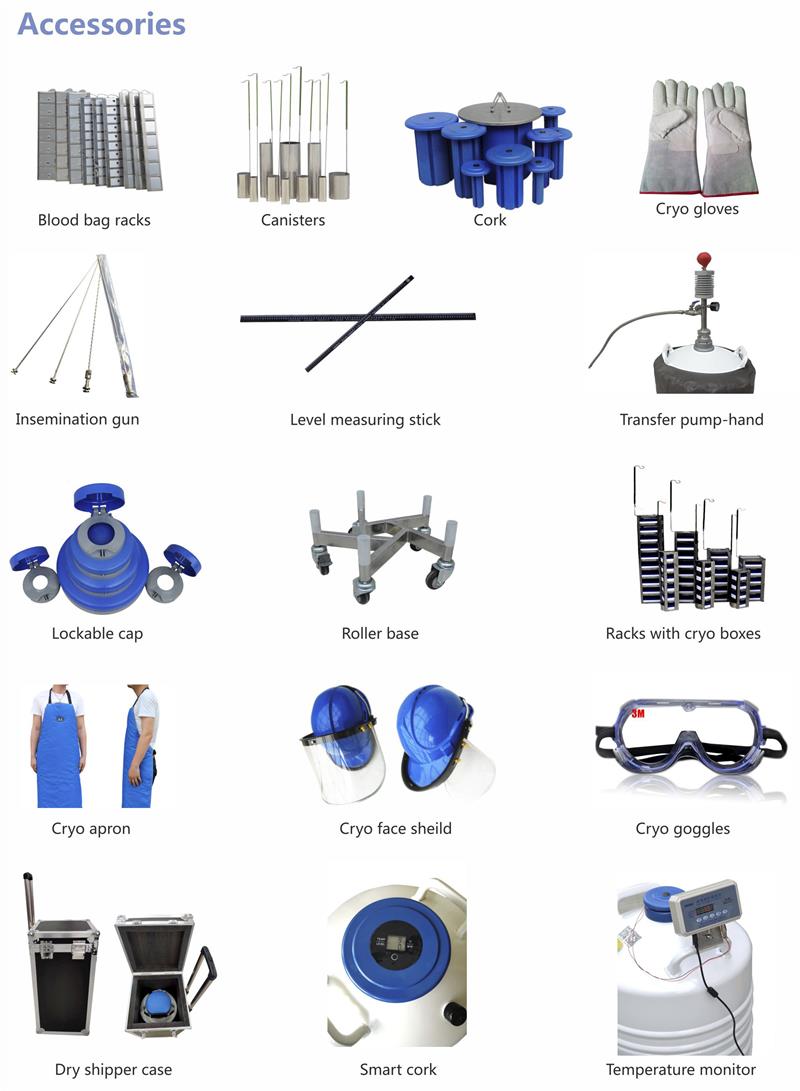 Accessories

Blood bag racks

Canisters

Cork

Cryo gloves

Insemination gun

Level measuring stick

Transfer pump-hand

Lockable cap

Roller base

Racks with cryo boxes

Cryo apron

Cryo face sheild

3M

Cryo goggles

Dry shipper case

Smart cork

Temperature monitor