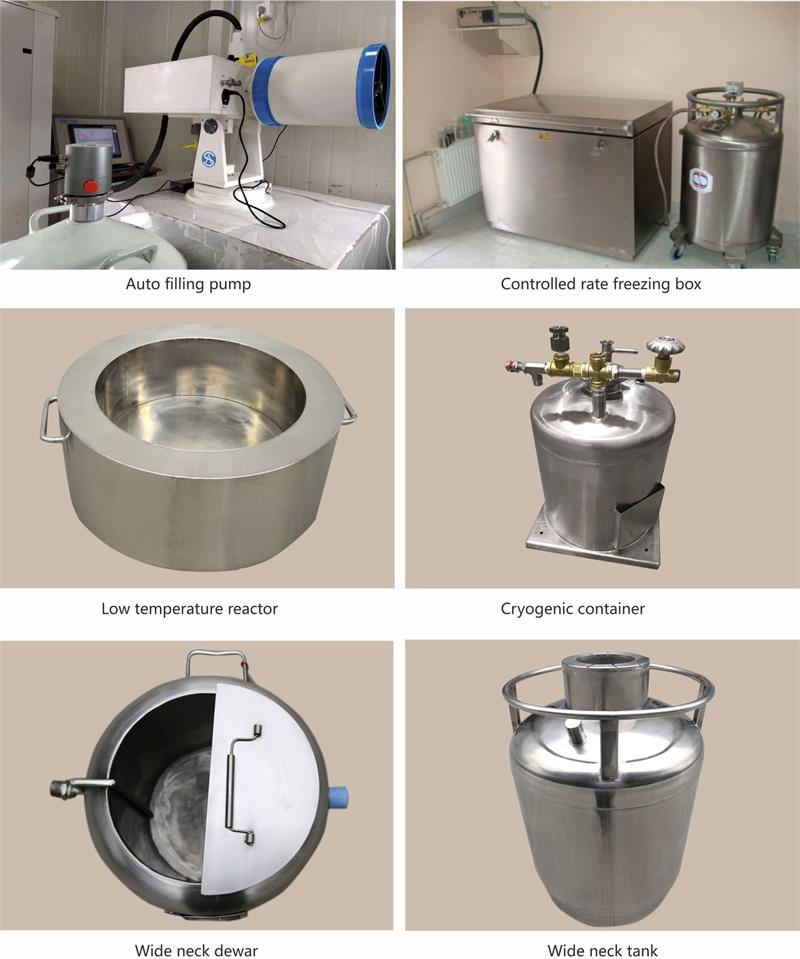 Auto filling pump

Controlled rate freezing box

Low temperature reactor

Cryogenic container

Wide neck dewar

Wide neck tank