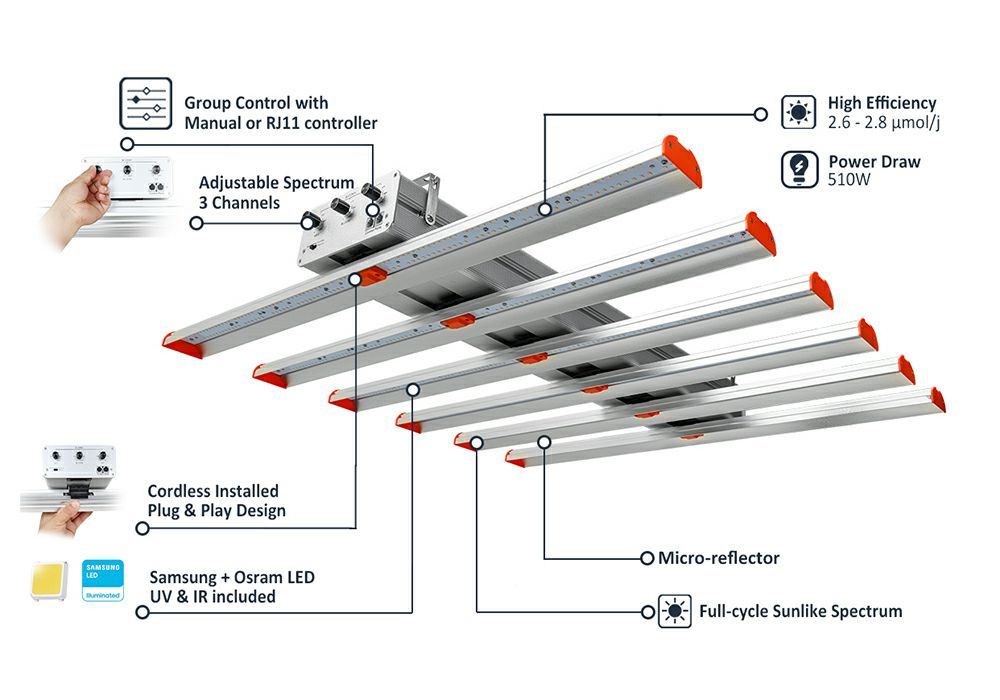 Group Control with
Manual or RJ11 controller

Adjustable Spectrum
3 Channels

High Efficiency
2.6 - 2.8 μmol/j

Power Draw
510W

Cordless Installed
Plug & Play Design

SAMSUNG LED Illuminated

Samsung + Osram LED
UV & IR included

Micro-reflector

Full-cycle Sunlike Spectrum