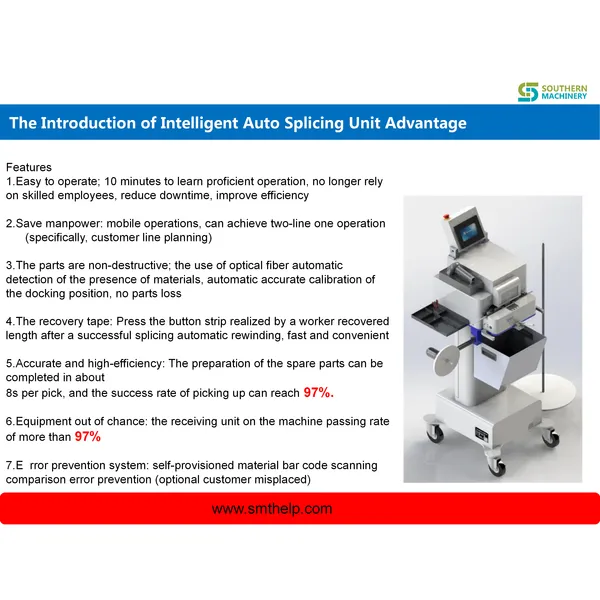 SOUTHERN MACHINERY

The Introduction of Intelligent Auto Splicing Unit Advantage

Features
1.Easy to operate; 10 minutes to learn proficient operation, no longer rely on skilled employees, reduce downtime, improve efficiency

2.Save manpower: mobile operations, can achieve two-line one operation (specifically, customer line planning)

3.The parts are non-destructive; the use of optical fiber automatic detection of the presence of materials, automatic accurate calibration of the docking position, no parts loss

4.The recovery tape: Press the button strip realized by a worker recovered length after a successful splicing automatic rewinding, fast and convenient

5.Accurate and high-efficiency: The preparation of the spare parts can be completed in about
8s per pick, and the success rate of picking up can reach 97%.

6.Equipment out of chance: the receiving unit on the machine passing rate of more than 97%

7.E rror prevention system: self-provisioned material bar code scanning comparison error prevention (optional customer misplaced)

www.smthelp.com