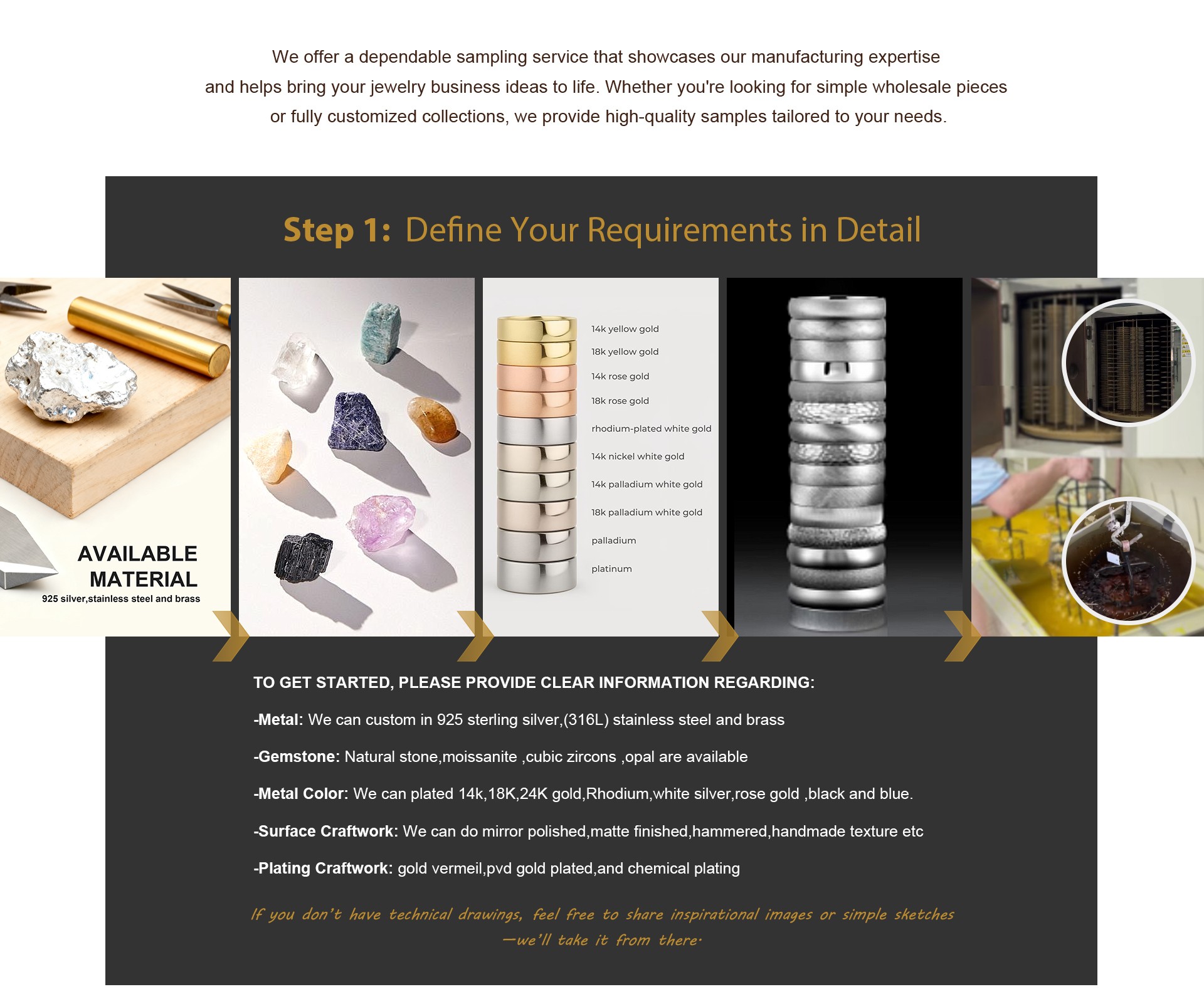 We offer a dependable sampling service that showcases our manufacturing expertise and helps bring your jewelry business ideas to life. Whether you're looking for simple wholesale pieces or fully customized collections, we provide high-quality samples tailored to your needs.

Step 1: Define Your Requirements in Detail

AVAILABLE MATERIAL
925 silver,stainless steel and brass

14k yellow gold
18k yellow gold
14k rose gold
18k rose gold
rhodium-plated white gold
14k nickel white gold
14k palladium white gold
18k palladium white gold
palladium
platinum

TO GET STARTED, PLEASE PROVIDE CLEAR INFORMATION REGARDING:

-Metal: We can custom in 925 sterling silver,(316L) stainless steel and brass

-Gemstone: Natural stone,moissanite ,cubic zircons ,opal are available

-Metal Color: We can plated 14k,18K,24K gold,Rhodium,white silver,rose gold ,black and blue.

-Surface Craftwork: We can do mirror polished,matte finished,hammered,handmade texture etc

-Plating Craftwork: gold vermeil,pvd gold plated,and chemical plating

If you don't have technical drawings, feel free to share inspirational images or simple sketches —we'll take it from there.