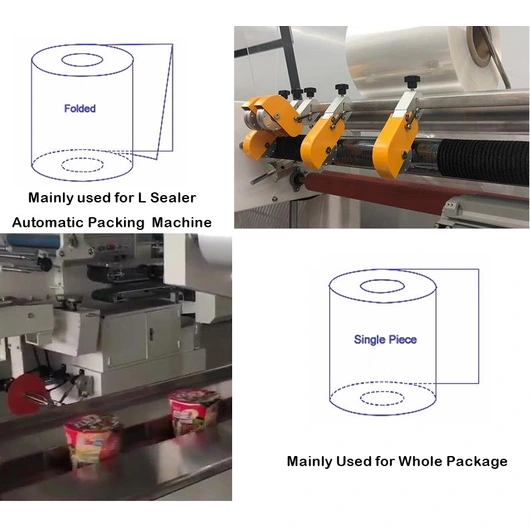 Folded

Mainly used for L Sealer Automatic Packing Machine

Single Piece

Mainly Used for Whole Package