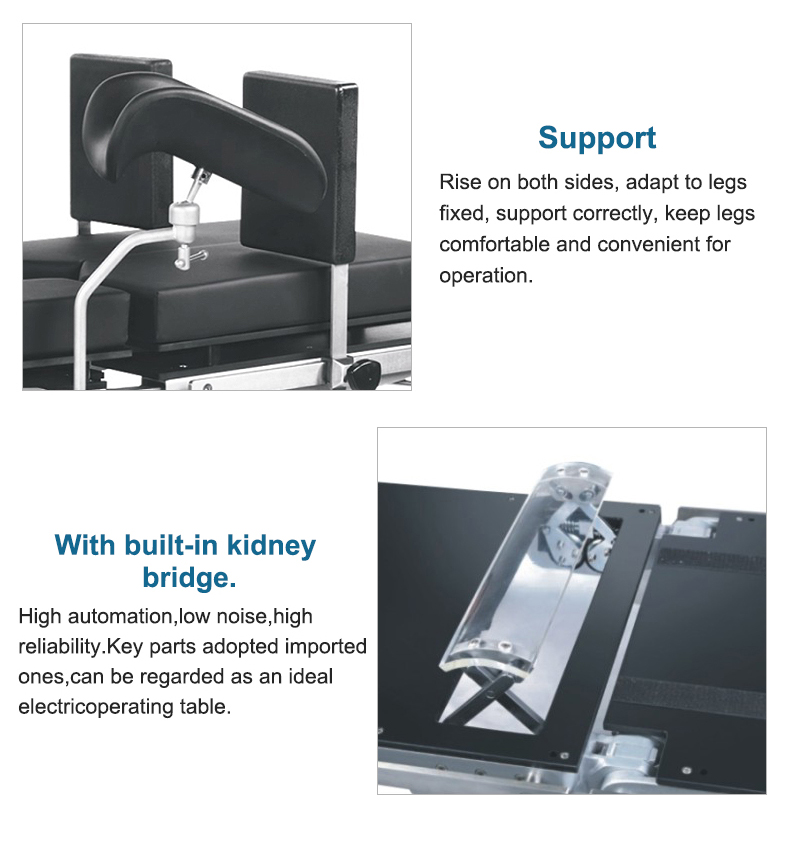 Support

Rise on both sides, adapt to legs fixed, support correctly, keep legs comfortable and convenient for operation.

With built-in kidney bridge.

High automation,low noise,high reliability.Key parts adopted imported ones,can be regarded as an ideal electricoperating table.