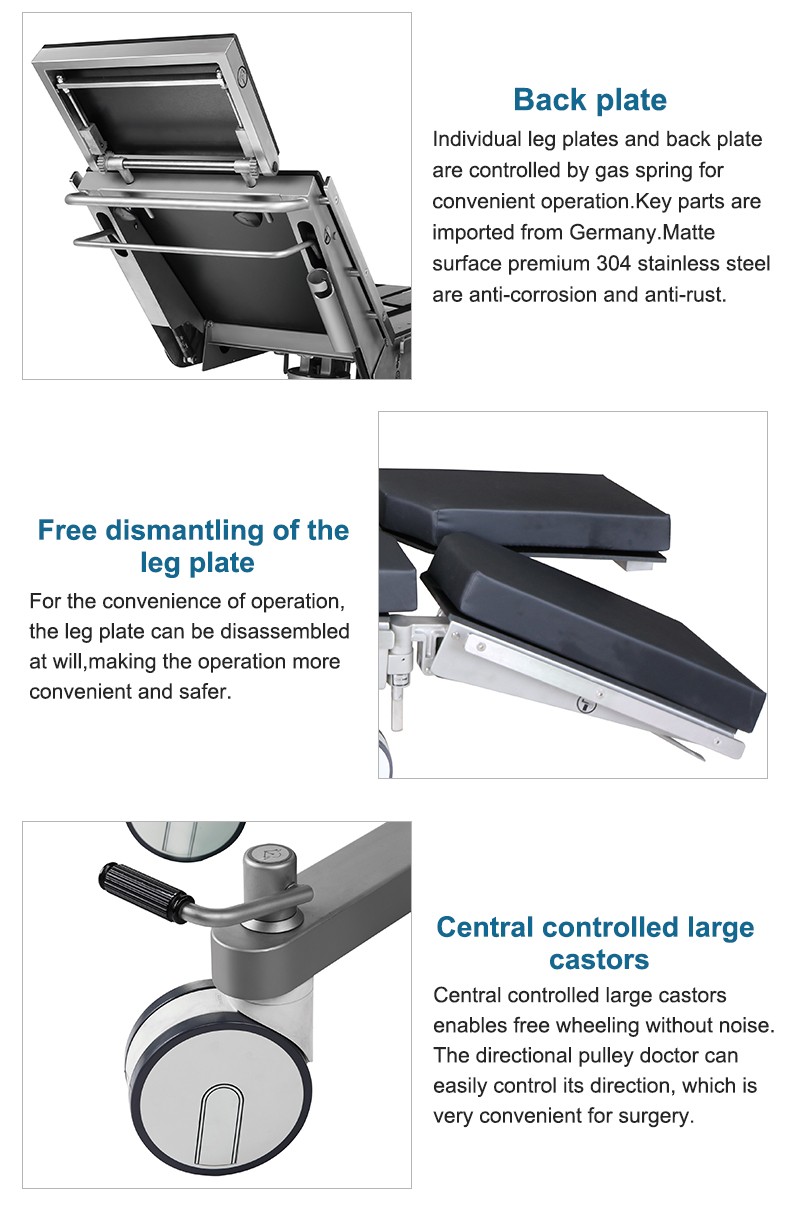 Back plate

Individual leg plates and back plate are controlled by gas spring for convenient operation.Key parts are imported from Germany.Matte surface premium 304 stainless steel are anti-corrosion and anti-rust.

Free dismantling of the leg plate

For the convenience of operation, the leg plate can be disassembled at will,making the operation more convenient and safer.

Central controlled large castors

Central controlled large castors enables free wheeling without noise. The directional pulley doctor can easily control its direction, which is very convenient for surgery.