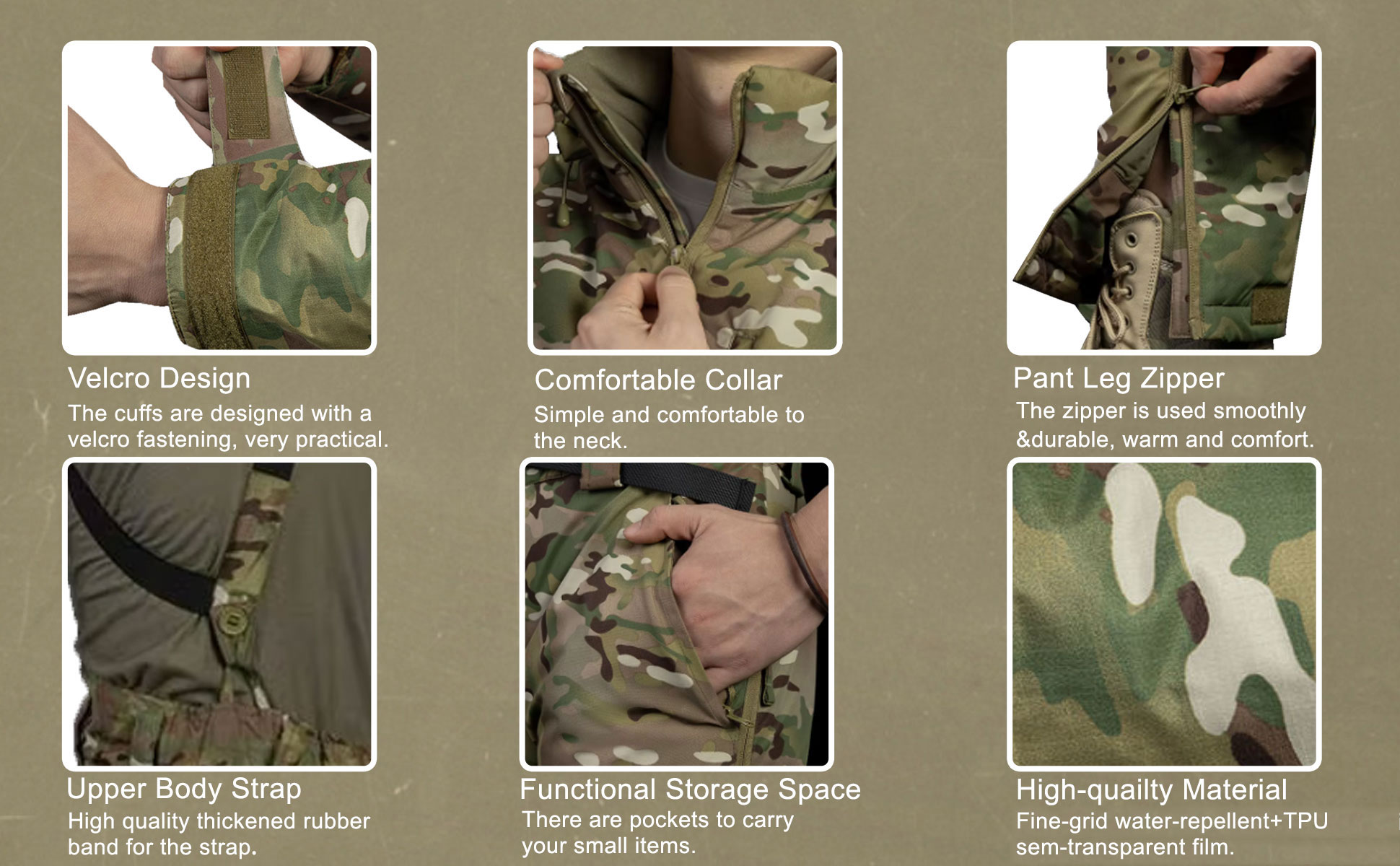 Velcro Design
The cuffs are designed with a velcro fastening, very practical.

Comfortable Collar
Simple and comfortable to the neck.

Pant Leg Zipper
The zipper is used smoothly &durable, warm and comfort.

Upper Body Strap
High quality thickened rubber band for the strap.

Functional Storage Space
There are pockets to carry your small items.

High-quailty Material
Fine-grid water-repellent+TPU sem-transparent film.