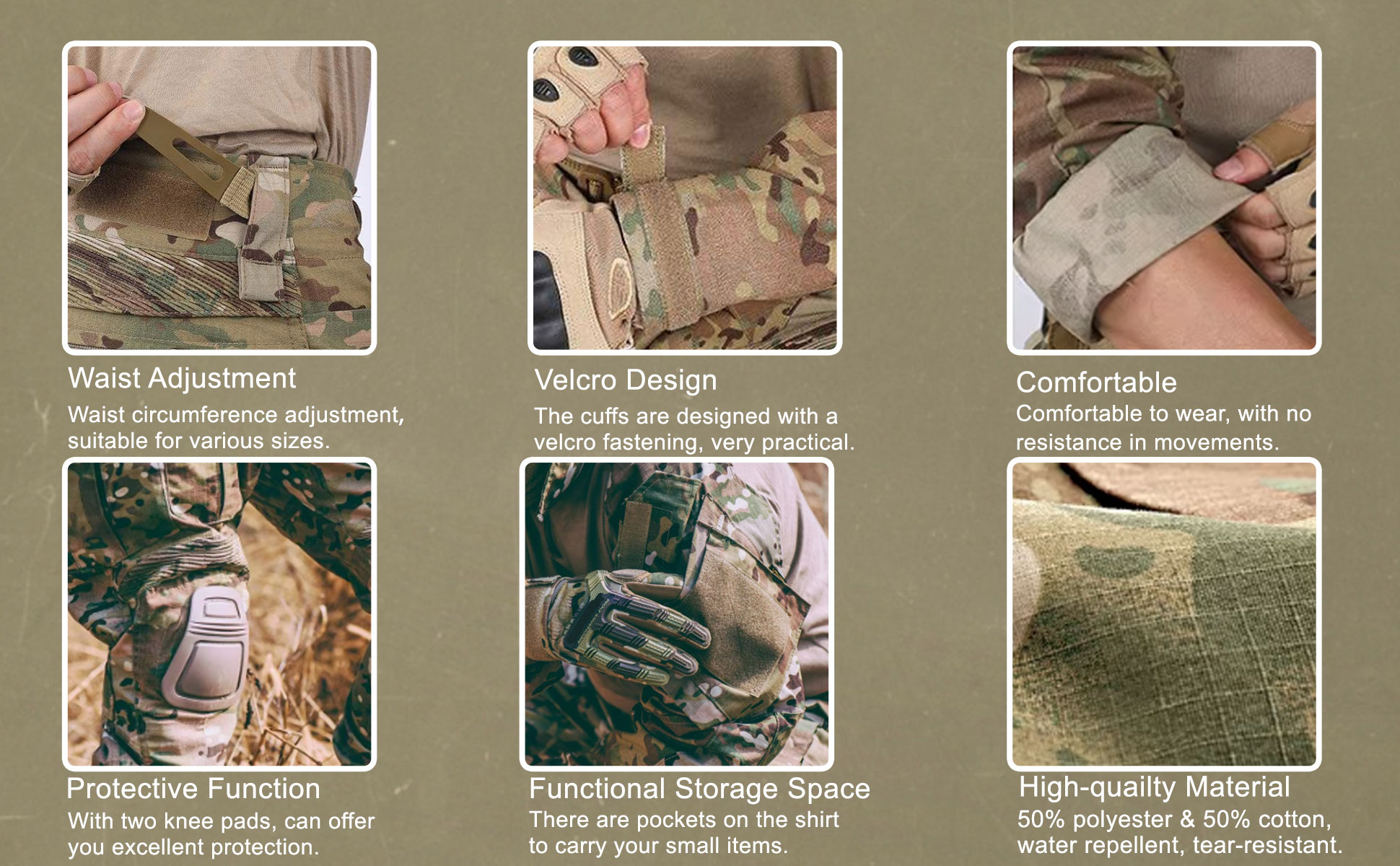 Waist Adjustment
Waist circumference adjustment, suitable for various sizes.

Velcro Design
The cuffs are designed with a velcro fastening, very practical.

Comfortable
Comfortable to wear, with no resistance in movements.

Protective Function
With two knee pads, can offer you excellent protection.

Functional Storage Space
There are pockets on the shirt to carry your small items.

High-quailty Material
50% polyester & 50% cotton, water repellent, tear-resistant.