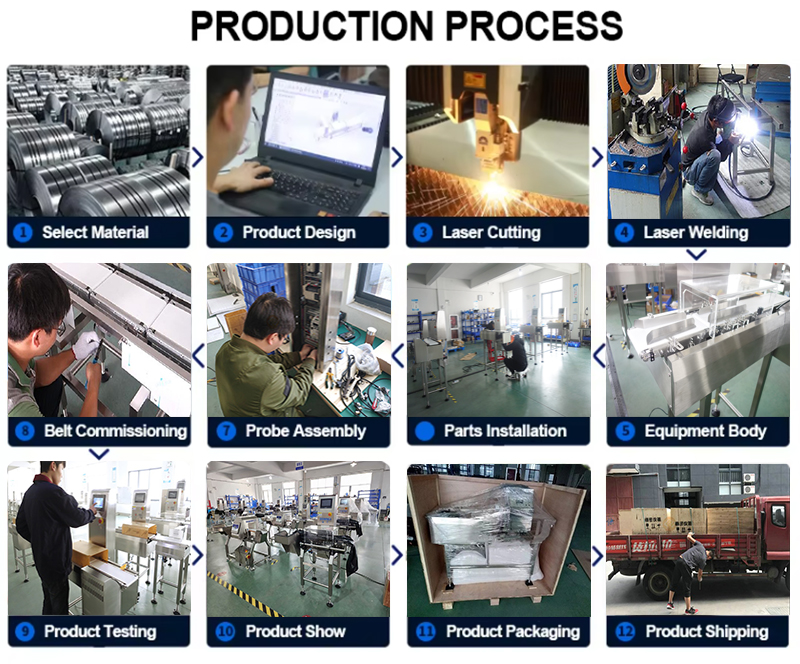 PRODUCTION PROCESS

1 Select Material

2 Product Design

3 Laser Cutting

4 Laser Welding

5 Equipment Body

Parts Installation

7 Probe Assembly

8 Belt Commissioning

9 Product Testing

10 Product Show

11 Product Packaging

12 Product Shipping