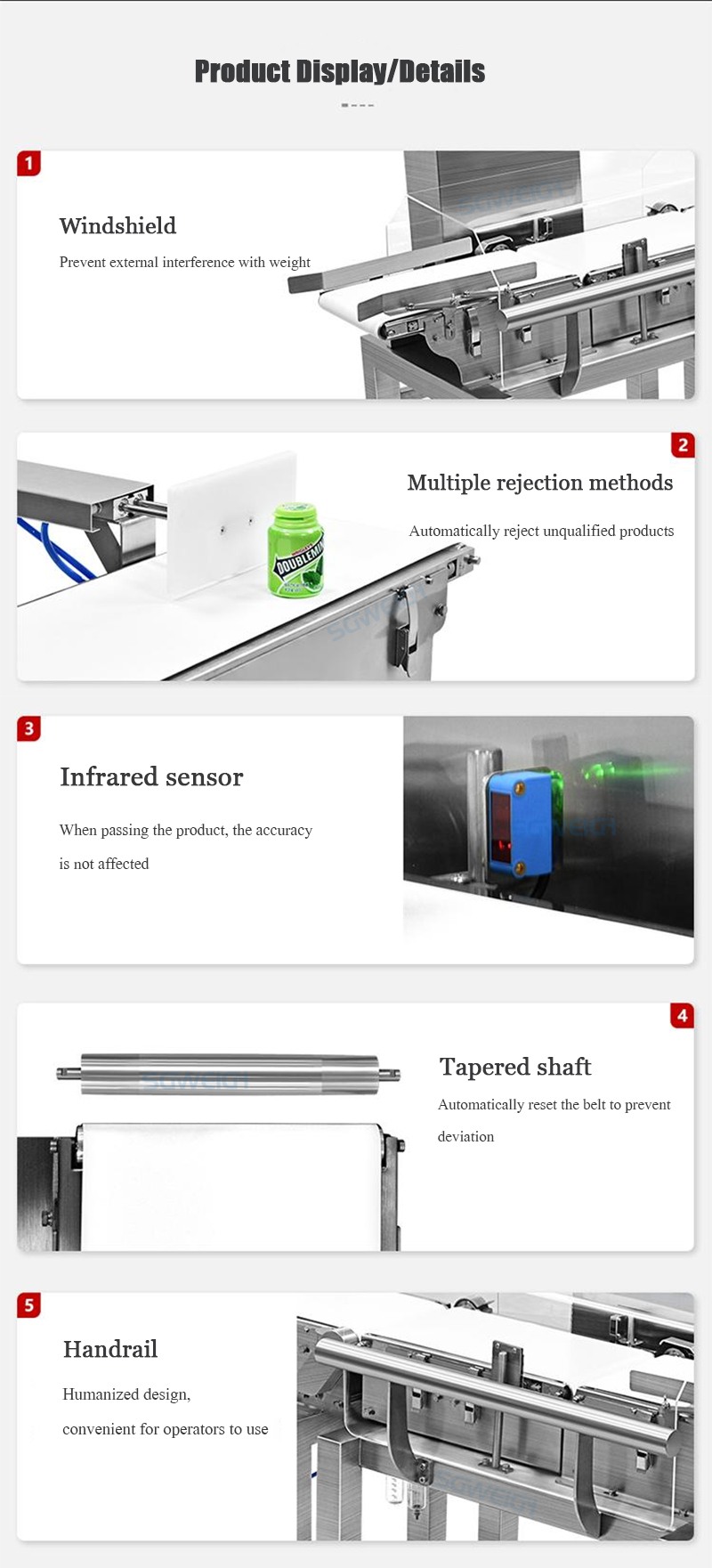 Product Display/Details

1

Windshield

Prevent external interference with weight

2

Multiple rejection methods

Automatically reject unqualified products

DOUBLEMI

3

Infrared sensor

When passing the product, the accuracy is not affected

4

Tapered shaft

Automatically reset the belt to prevent deviation

5

Handrail

Humanized design, convenient for operators to use