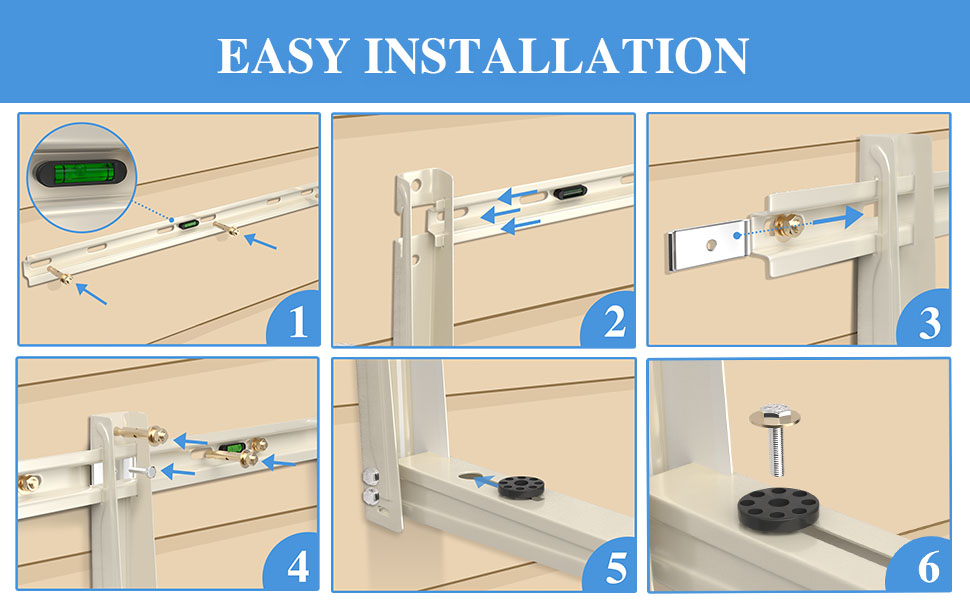 EASY INSTALLATION

1

2

3

4

5

6