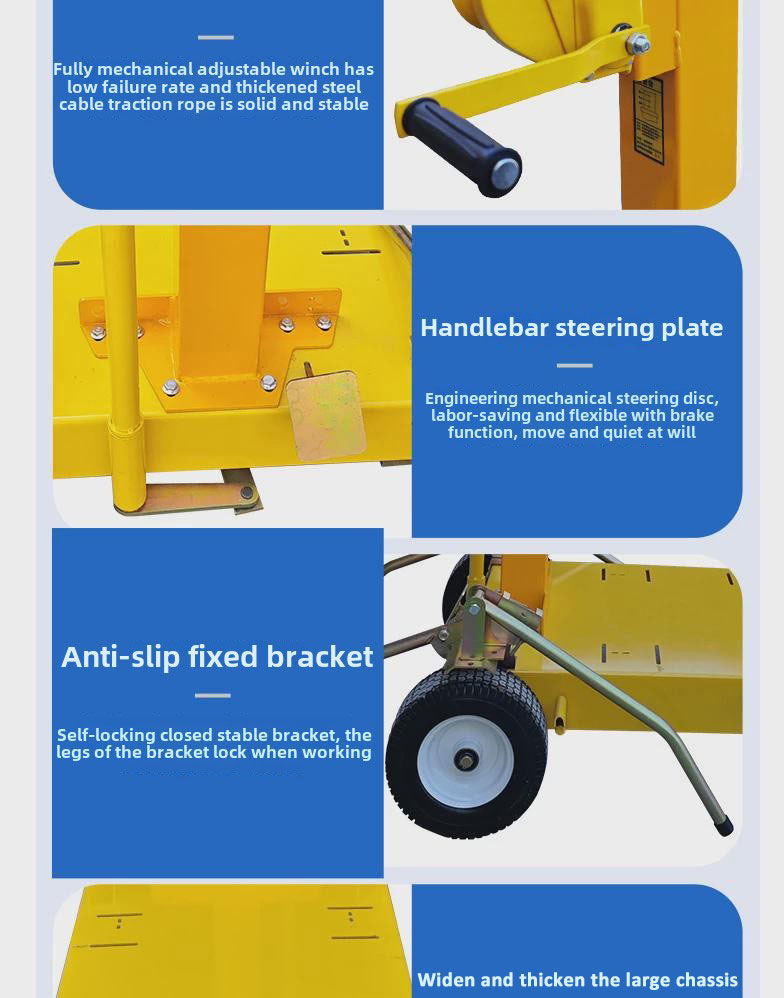 Fully mechanical adjustable winch has low failure rate and thickened steel cable traction rope is solid and stable

Handlebar steering plate

Engineering mechanical steering disc, labor-saving and flexible with brake function, move and quiet at will

Anti-slip fixed bracket

Self-locking closed stable bracket, the legs of the bracket lock when working

Widen and thicken the large chassis