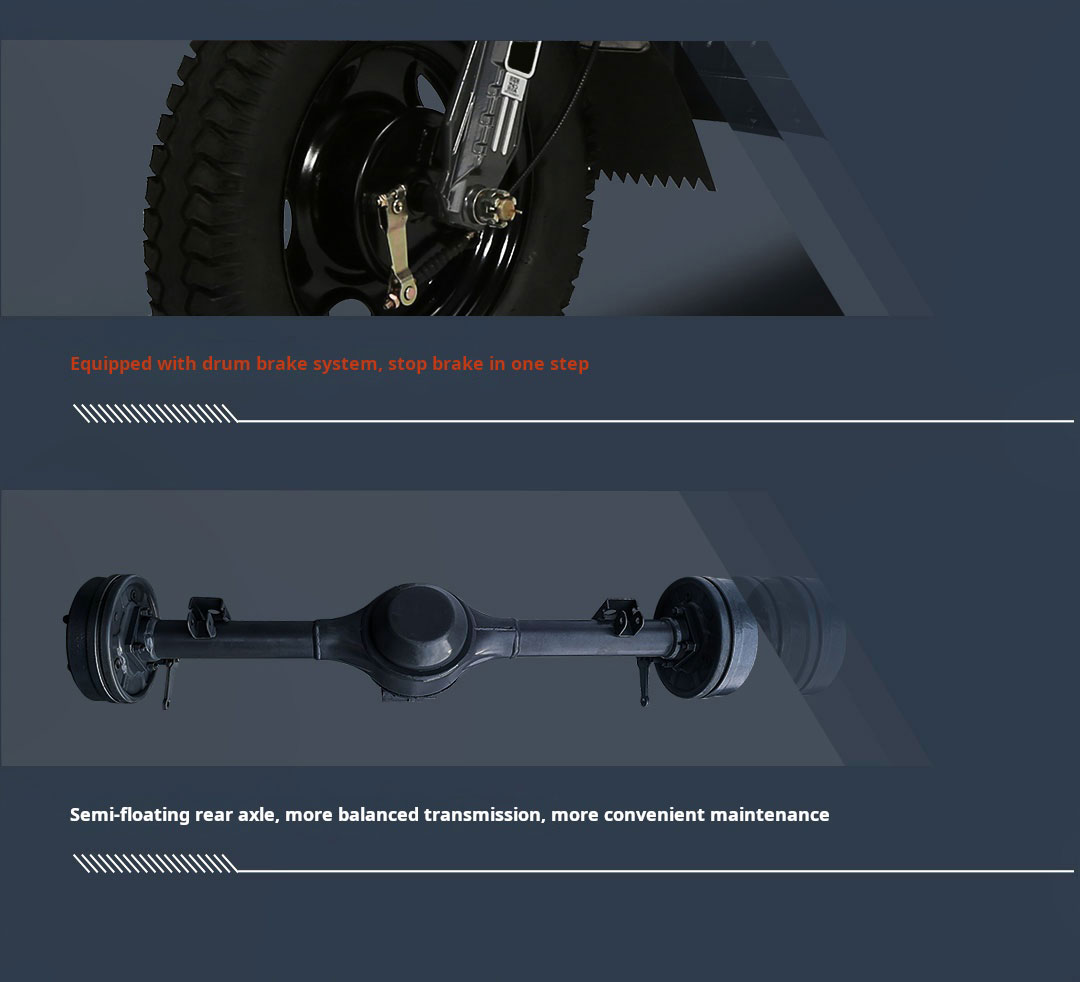 Equipped with drum brake system, stop brake in one step

Semi-floating rear axle, more balanced transmission, more convenient maintenance